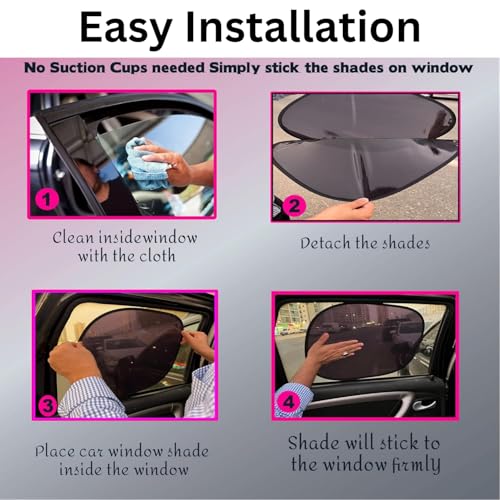 Easy Installation

No Suction Cups needed Simply stick the shades on window

1

Clean insidewindow with the cloth

2

Detach the shades

3

Place car window shade inside the window

4

Shade will stick to the window firmly