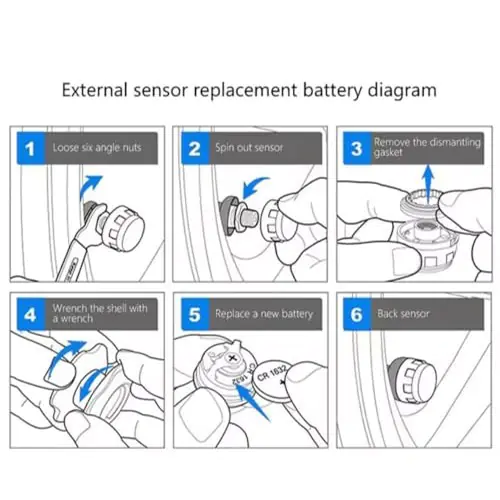 External sensor replacement battery diagram

1 Loose six angle nuts

2 Spin out sensor

3 Remove the dismantling gasket

4 Wrench the shell with a wrench

5 Replace a new battery

CR 1632

CR 1632

6 Back sensor